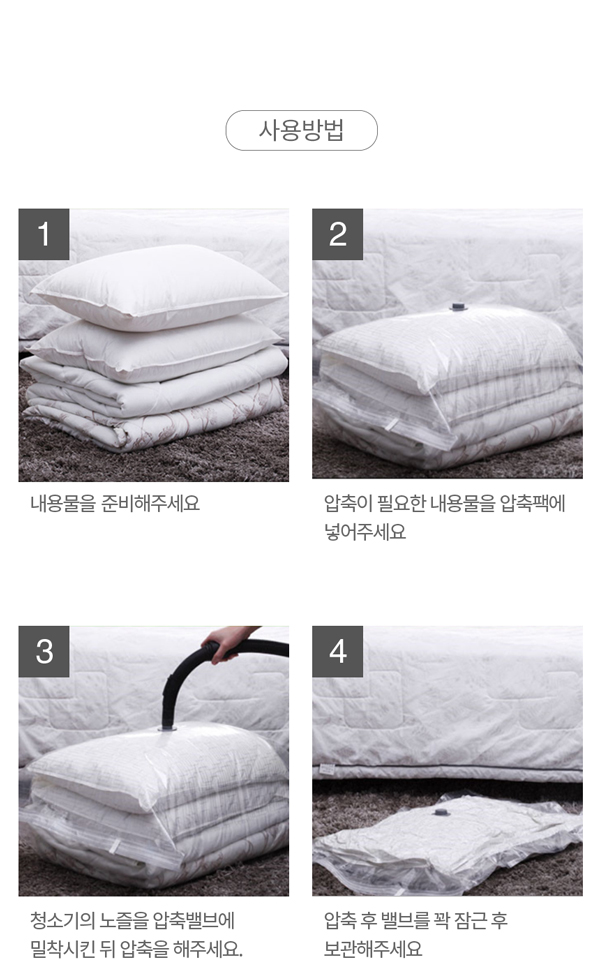 사용방법

1

내용물을 준비해주세요

2

압축이 필요한 내용물을 압축팩에 넣어주세요

3

청소기의 노즐을 압축밸브에 밀착시킨 뒤 압축을 해주세요.

4

압축 후 밸브를 꽉 잠근 후 보관해주세요