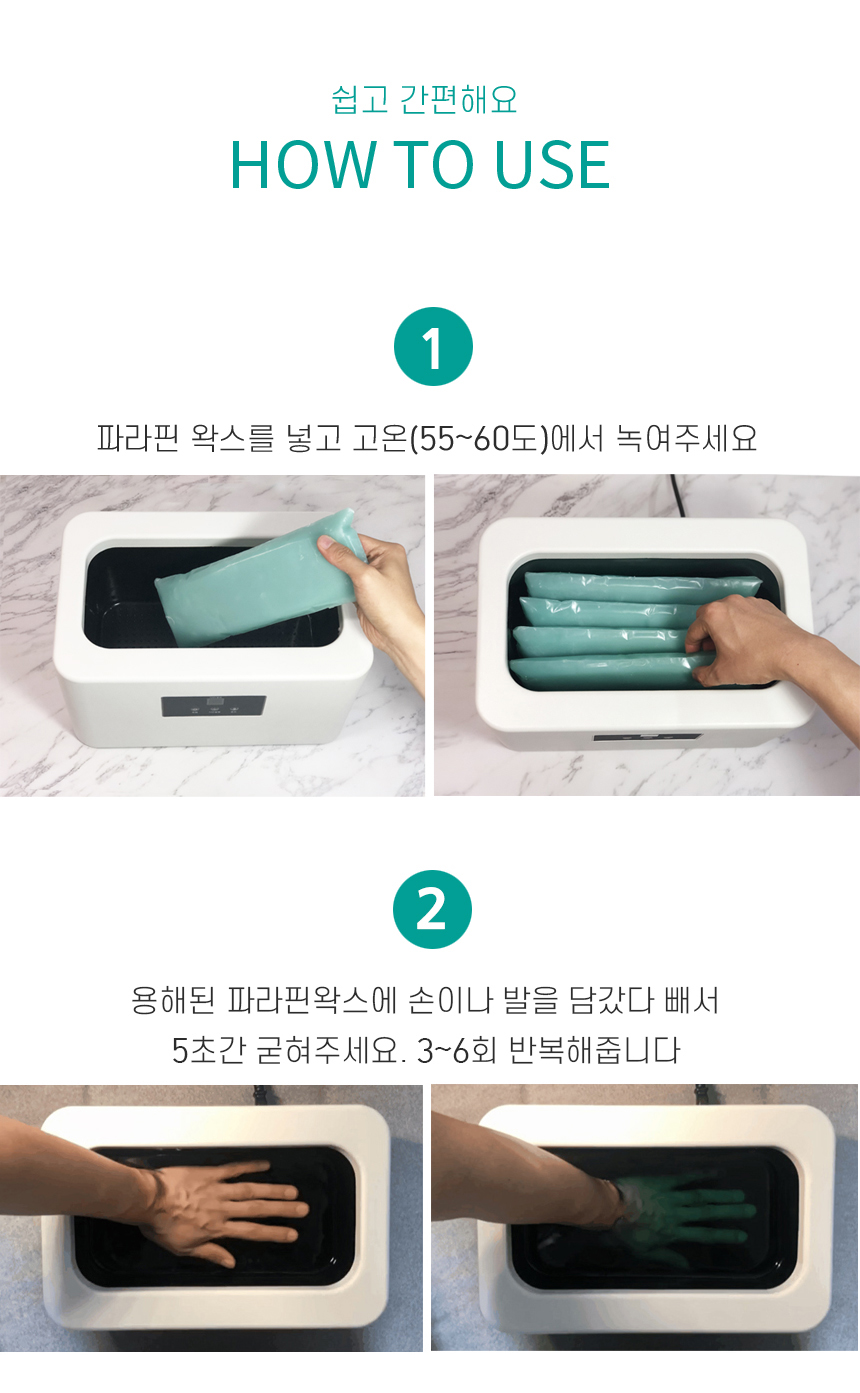 쉽고 간편해요
HOW TO USE

1

파라핀 왁스를 넣고 고온(55~60도)에서 녹여주세요

2

용해된 파라핀왁스에 손이나 발을 담갔다 빼서
5초간 굳혀주세요. 3~6회 반복해줍니다