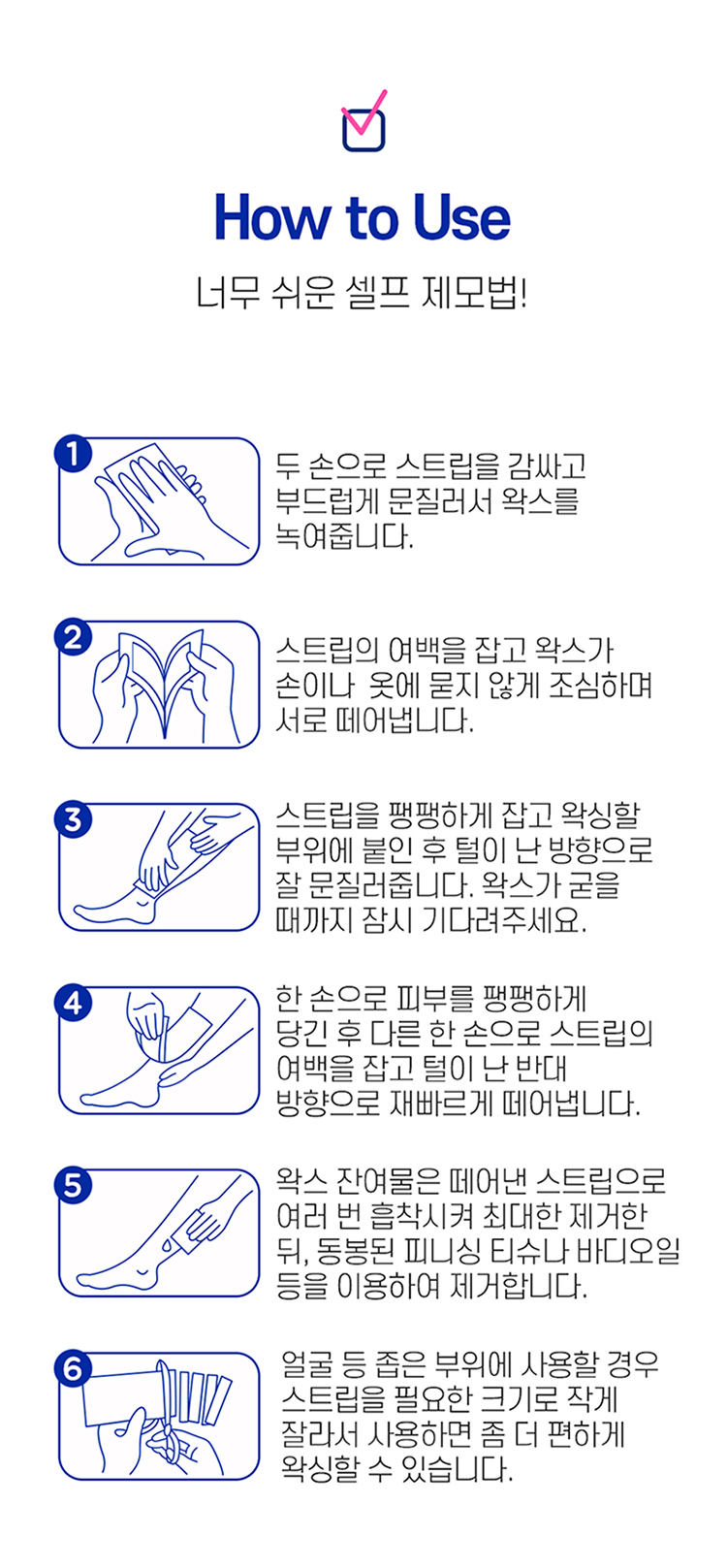 How to Use

너무 쉬운 셀프 제모법!

1

두 손으로 스트립을 감싸고 부드럽게 문질러서 왁스를 녹여줍니다.

2

스트립의 여백을 잡고 왁스가 손이나 옷에 묻지 않게 조심하며 서로 떼어냅니다.

3

스트립을 팽팽하게 잡고 왁싱할 부위에 붙인 후 털이 난 방향으로 잘 문질러줍니다. 왁스가 굳을 때까지 잠시 기다려주세요.

4

한 손으로 피부를 팽팽하게 당긴 후 다른 한 손으로 스트립의 여백을 잡고 털이 난 반대 방향으로 재빠르게 떼어냅니다.

5

왁스 잔여물은 떼어낸 스트립으로 여러 번 흡착시켜 최대한 제거한 뒤, 동봉된 피니싱 티슈나 바디오일 등을 이용하여 제거합니다.

6

얼굴 등 좁은 부위에 사용할 경우 스트립을 필요한 크기로 작게 잘라서 사용하면 좀 더 편하게 왁싱할 수 있습니다.