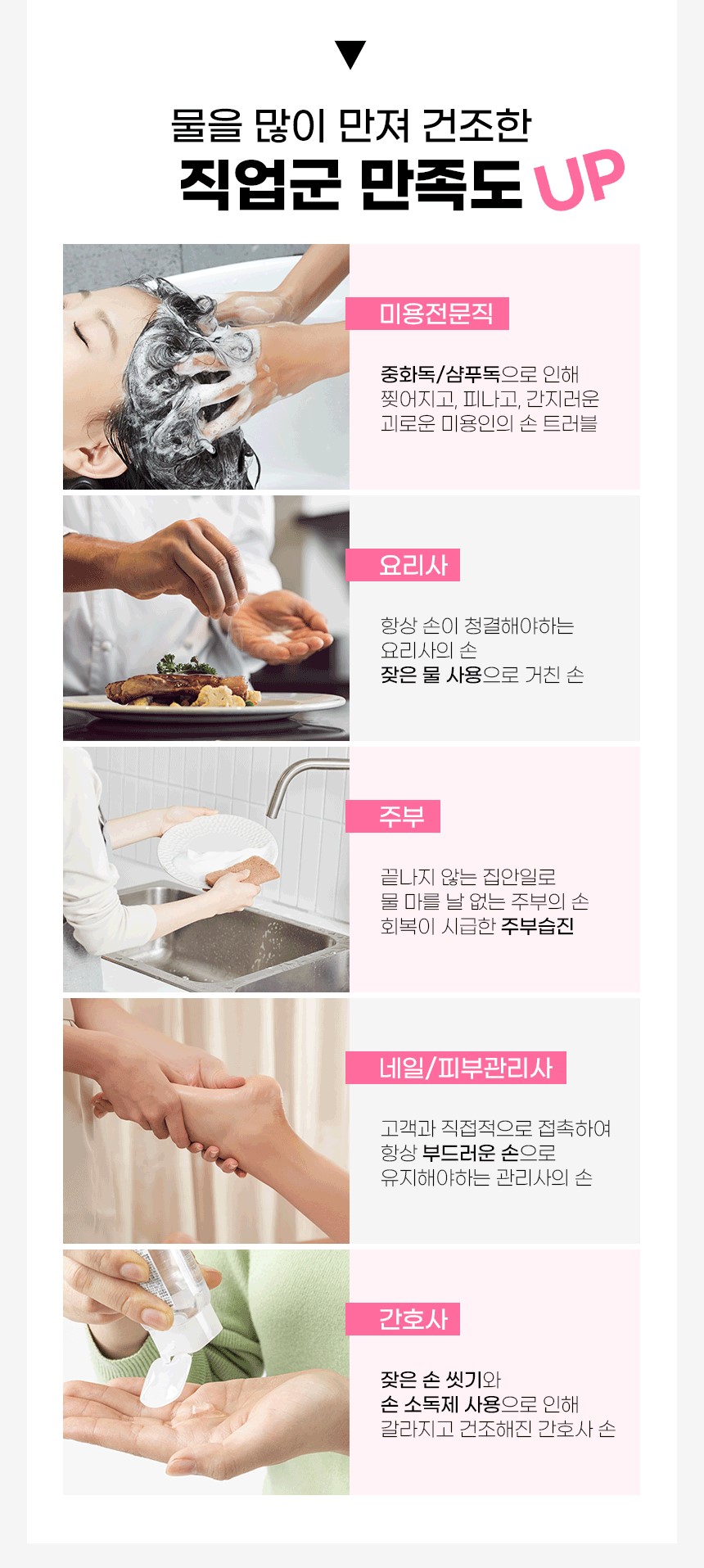 ▼

물을 많이 만져 건조한
직업군 만족도 UP

미용전문직

중화독/샴푸독으로 인해
찢어지고, 피나고, 간지러운
괴로운 미용인의 손 트러블

요리사

항상 손이 청결해야하는
요리사의 손
잦은 물 사용으로 거친 손

주부

끝나지 않는 집안일로
물 마를 날 없는 주부의 손
회복이 시급한 주부습진

네일/피부관리사

고객과 직접적으로 접촉하여
항상 부드러운 손으로
유지해야하는 관리사의 손

간호사

잦은 손 씻기와
손 소독제 사용으로 인해
갈라지고 건조해진 간호사 손