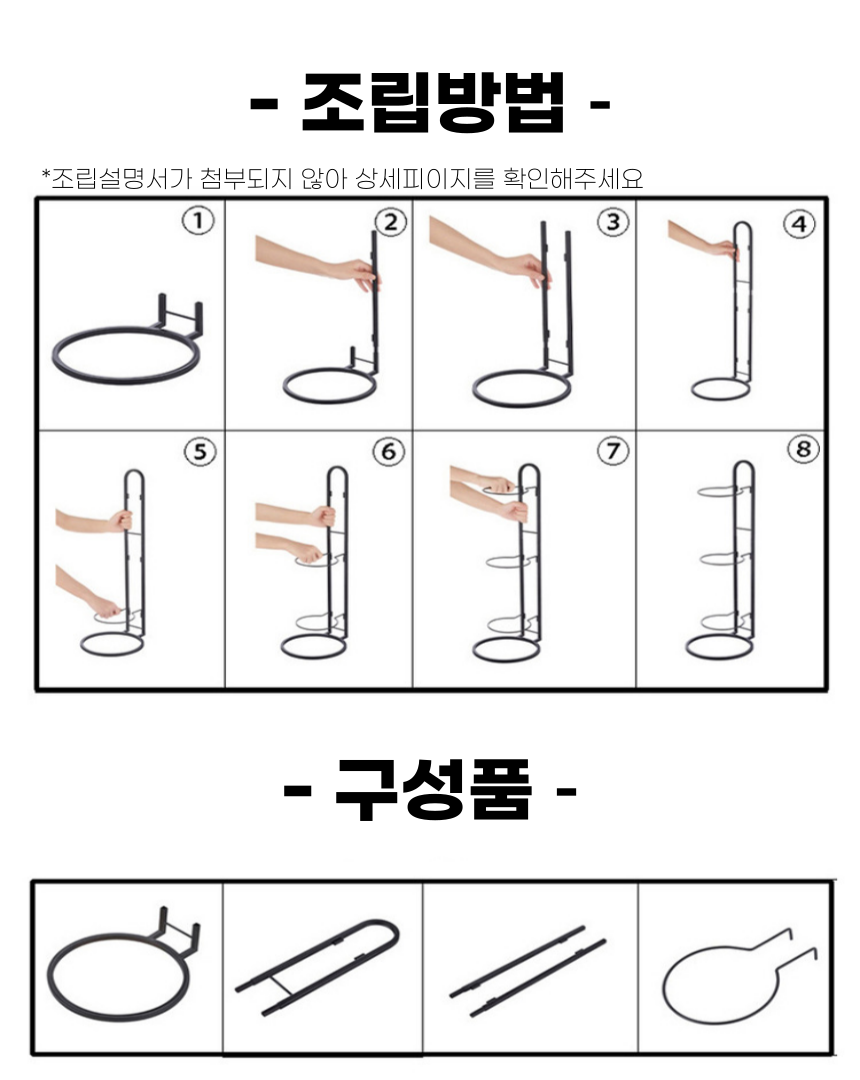 - 조립방법 -

*조립설명서가 첨부되지 않아 상세피이지를 확인해주세요

①
②
③
④
⑤
⑥
⑦
⑧

- 구성품 -