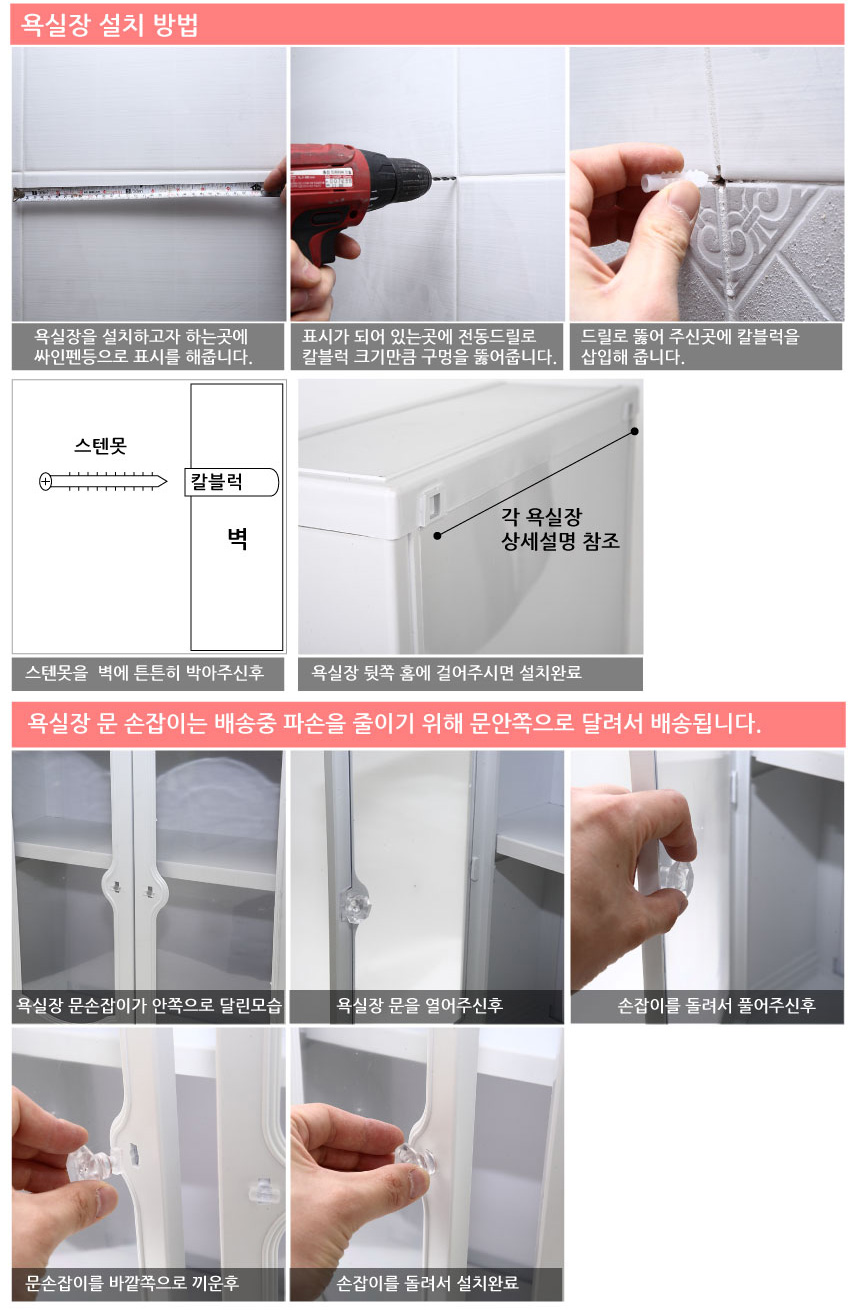 욕실장 설치 방법

욕실장을 설치하고자 하는곳에 싸인펜등으로 표시를 해줍니다.

표시가 되어 있는곳에 전동드릴로 칼블럭 크기만큼 구멍을 뚫어줍니다.

드릴로 뚫어 주신곳에 칼블럭을 삽입해 줍니다.

스텐못

칼블럭

벽

스텐못을 벽에 튼튼히 박아주신후

각 욕실장 상세설명 참조

욕실장 뒷쪽 홈에 걸어주시면 설치완료

욕실장 문 손잡이는 배송중 파손을 줄이기 위해 문안쪽으로 달려서 배송됩니다.

욕실장 문손잡이가 안쪽으로 달린모습

욕실장 문을 열어주신후

손잡이를 돌려서 풀어주신후

문손잡이를 바깥쪽으로 끼운후

손잡이를 돌려서 설치완료