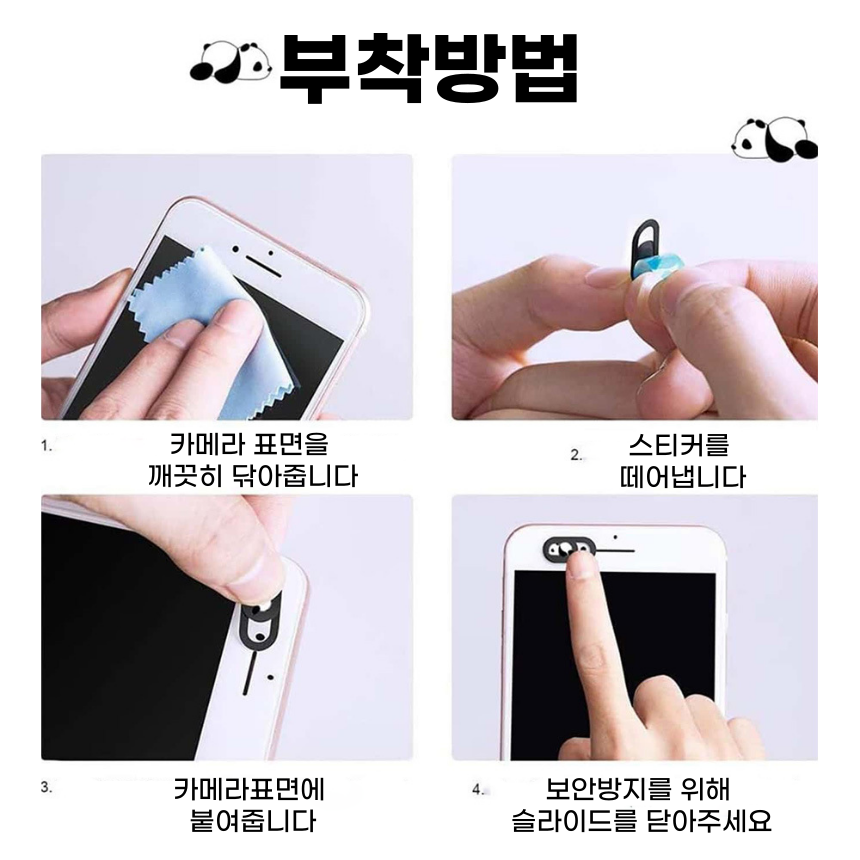 부착방법

1. 카메라 표면을 깨끗히 닦아줍니다

2. 스티커를 떼어냅니다

3. 카메라표면에 붙여줍니다

4. 보안방지를 위해 슬라이드를 닫아주세요