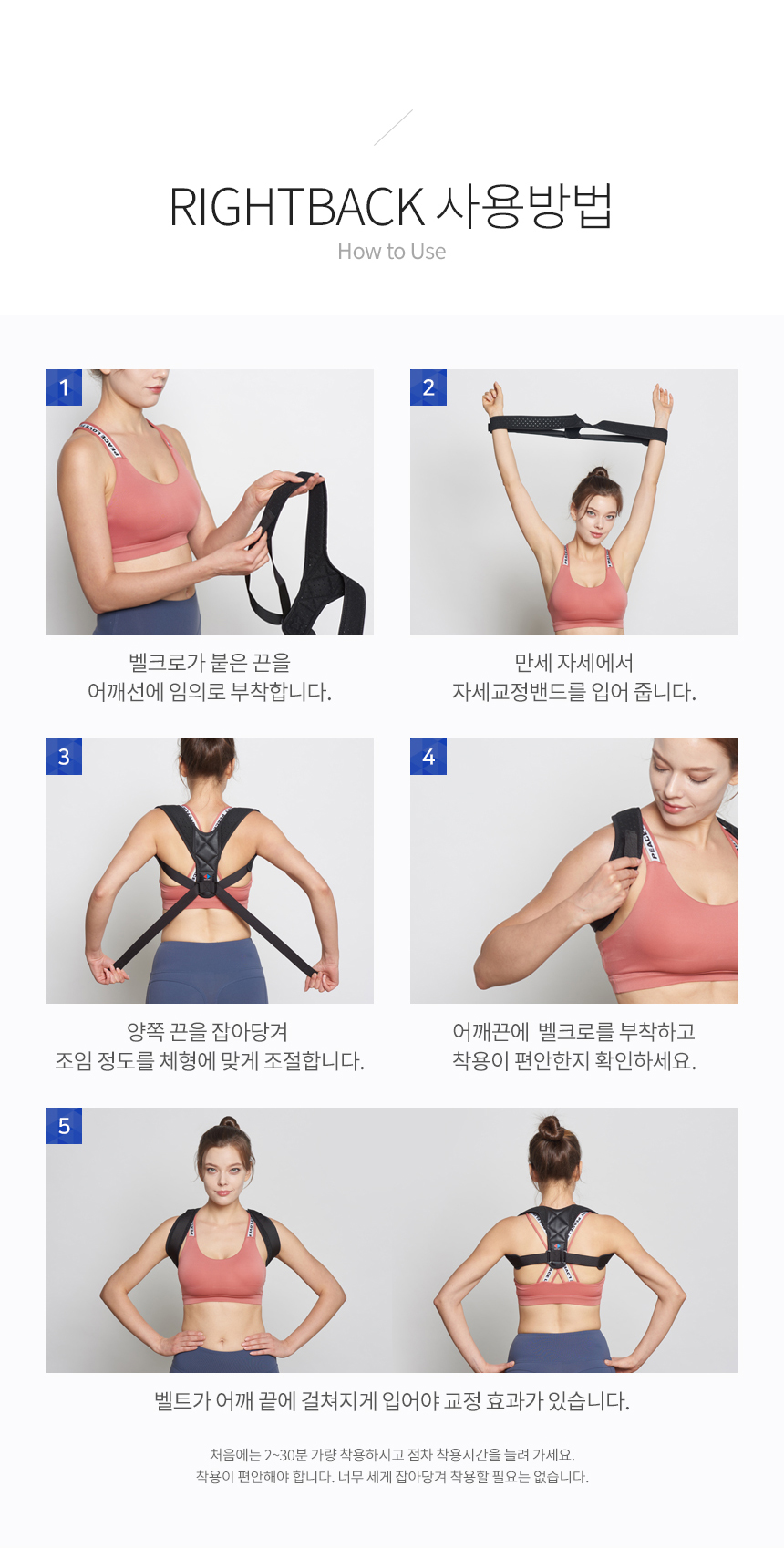 RIGHTBACK 사용방법
How to Use

1

벨크로가 붙은 끈을
어깨선에 임의로 부착합니다.

2

만세 자세에서
자세교정밴드를 입어 줍니다.

3

양쪽 끈을 잡아당겨
조임 정도를 체형에 맞게 조절합니다.

4

어깨끈에 벨크로를 부착하고
착용이 편안한지 확인하세요.

5

벨트가 어깨 끝에 걸쳐지게 입어야 교정 효과가 있습니다.

처음에는 2~30분 가량 착용하시고 점차 착용시간을 늘려 가세요.
착용이 편안해야 합니다. 너무 세게 잡아당겨 착용할 필요는 없습니다.