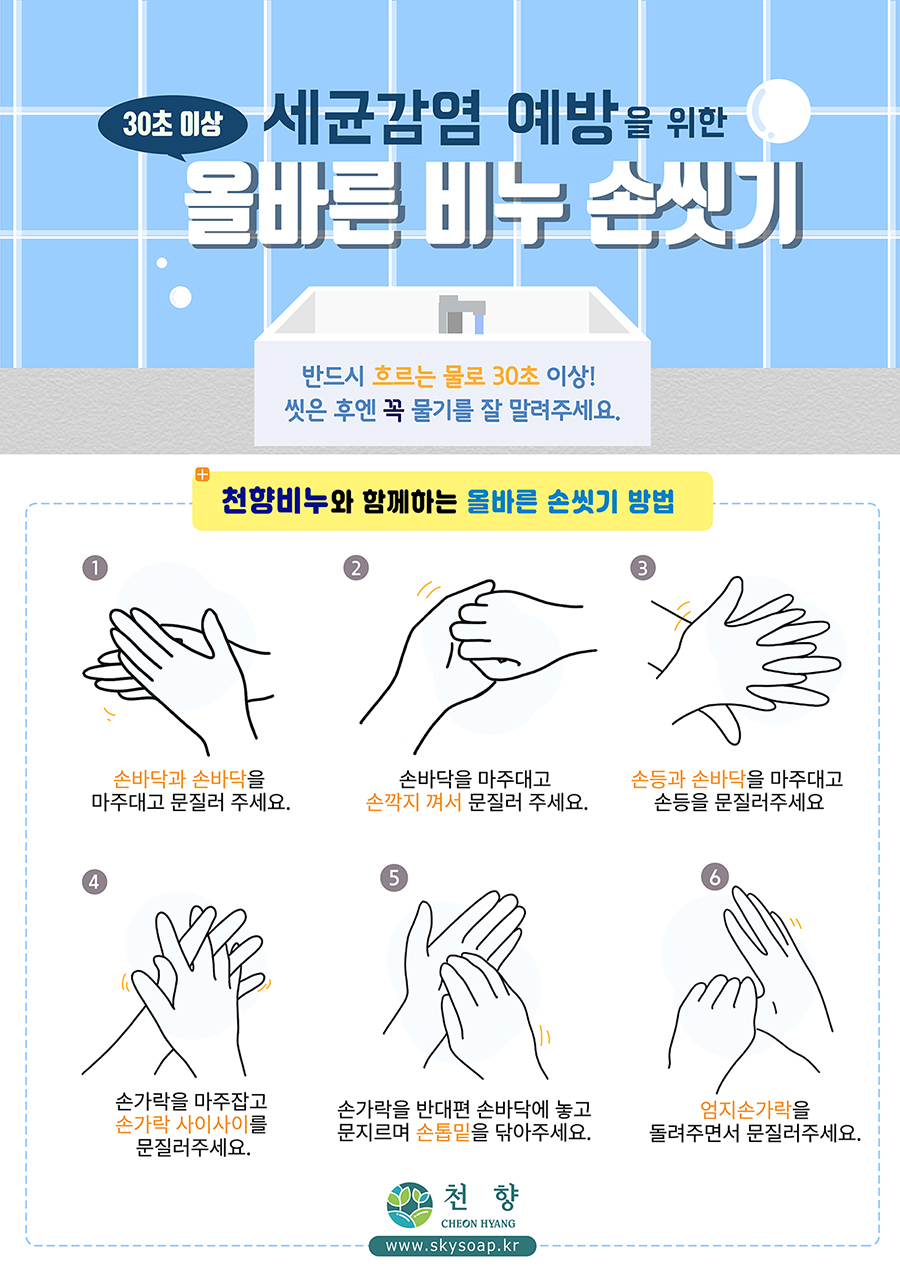 30초 이상 세균감염 예방을 위한

올바른 비누 손씻기

반드시 흐르는 물로 30초 이상!
씻은 후엔 꼭 물기를 잘 말려주세요.

천향비누와 함께하는 올바른 손씻기 방법

1
손바닥과 손바닥을 마주대고 문질러 주세요.

2
손바닥을 마주대고 손깍지 껴서 문질러 주세요.

3
손등과 손바닥을 마주대고 손등을 문질러주세요

4
손가락을 마주잡고 손가락 사이사이를 문질러주세요.

5
손가락을 반대편 손바닥에 놓고 문지르며 손톱밑을 닦아주세요.

6
엄지손가락을 돌려주면서 문질러주세요.

천 향
CHEON HYANG
www.skysoap.kr