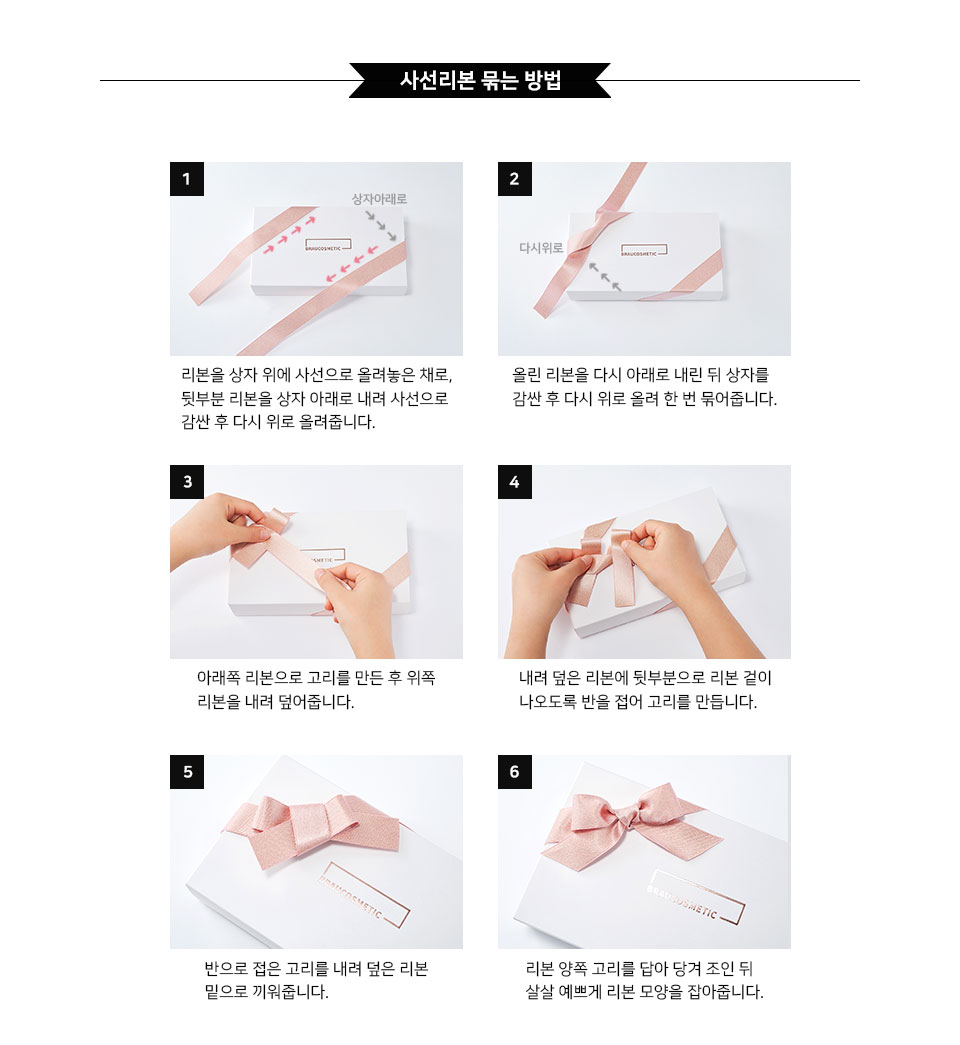 사선리본 묶는 방법

1

상자아래로

BRAUCOSMETIC

리본을 상자 위에 사선으로 올려놓은 채로, 뒷부분 리본을 상자 아래로 내려 사선으로 감싼 후 다시 위로 올려줍니다.

2

다시위로

BRAUCOSMETIC

올린 리본을 다시 아래로 내린 뒤 상자를 감싼 후 다시 위로 올려 한 번 묶어줍니다.

3

아래쪽 리본으로 고리를 만든 후 위쪽 리본을 내려 덮어줍니다.

4

내려 덮은 리본에 뒷부분으로 리본 겉이 나오도록 반을 접어 고리를 만듭니다.

5

BRAUCOSMETIC

반으로 접은 고리를 내려 덮은 리본 밑으로 끼워줍니다.

6

BRAUCOSMETIC

리본 양쪽 고리를 답아 당겨 조인 뒤 살살 예쁘게 리본 모양을 잡아줍니다.