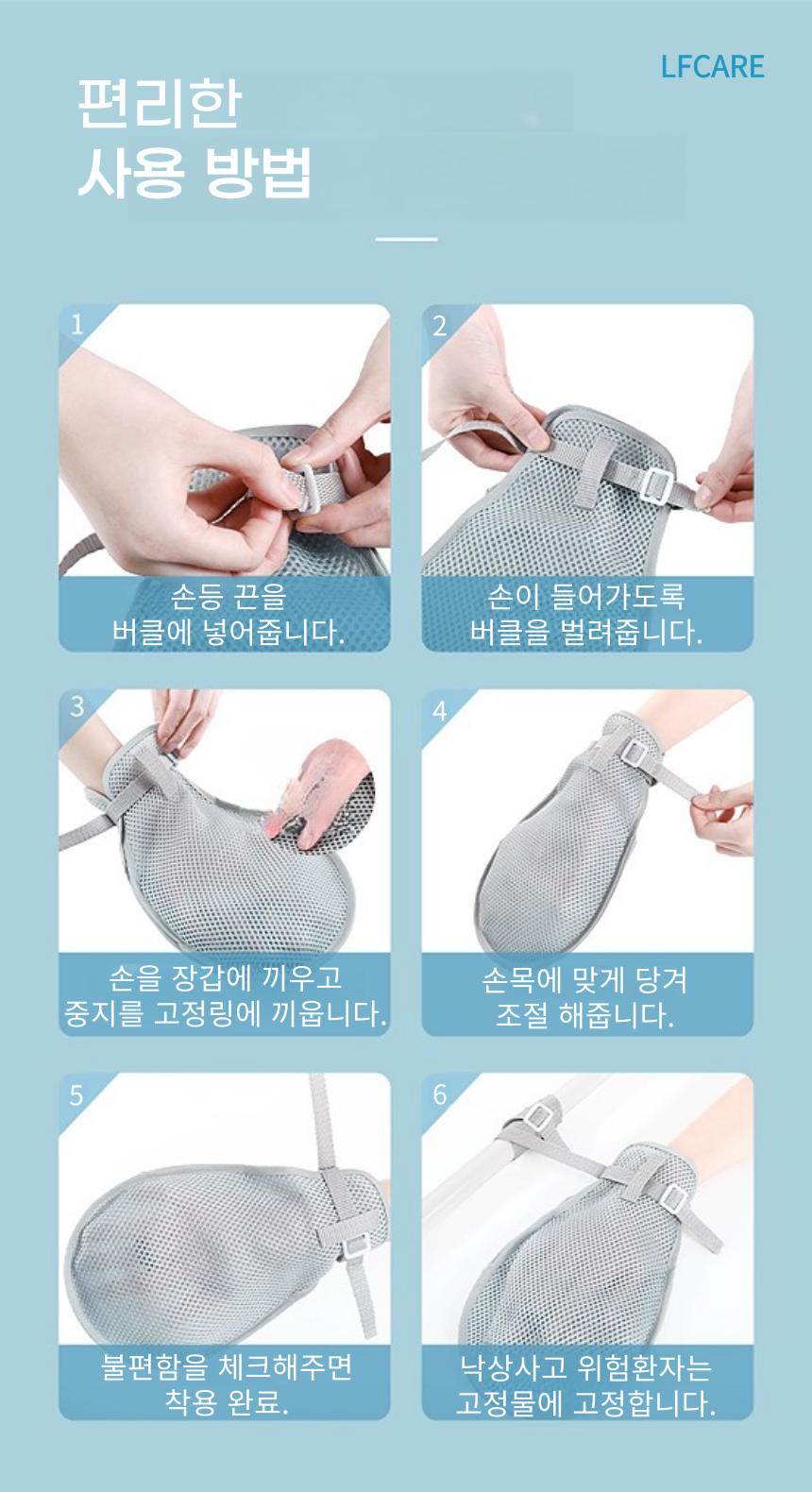 LFCARE

편리한
사용 방법

1
손등 끈을
버클에 넣어줍니다.

2
손이 들어가도록
버클을 벌려줍니다.

3
손을 장갑에 끼우고
중지를 고정링에 끼웁니다.

4
손목에 맞게 당겨
조절 해줍니다.

5
불편함을 체크해주면
착용 완료.

6
낙상사고 위험환자는
고정물에 고정합니다.