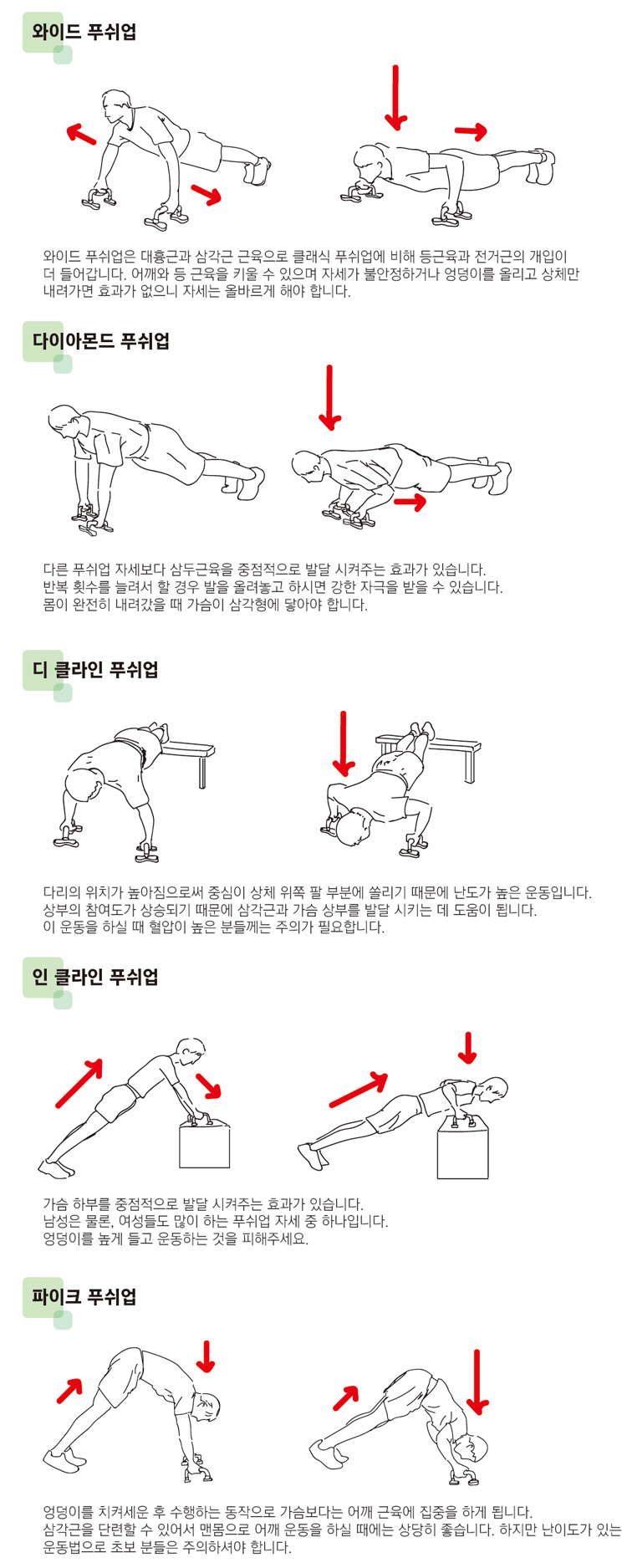 와이드 푸쉬업

와이드 푸쉬업은 대흉근과 삼각근 근육으로 클래식 푸쉬업에 비해 등근육과 전거근의 개입이 더 들어갑니다. 어깨와 등 근육을 키울 수 있으며 자세가 불안정하거나 엉덩이를 올리고 상체만 내려가면 효과가 없으니 자세는 올바르게 해야 합니다.

다이아몬드 푸쉬업

다른 푸쉬업 자세보다 삼두근육을 중점적으로 발달 시켜주는 효과가 있습니다.
반복 횟수를 늘려서 할 경우 발을 올려놓고 하시면 강한 자극을 받을 수 있습니다.
몸이 완전히 내려갔을 때 가슴이 삼각형에 닿아야 합니다.

디 클라인 푸쉬업

다리의 위치가 높아짐으로써 중심이 상체 위쪽 팔 부분에 쏠리기 때문에 난도가 높은 운동입니다.
상부의 참여도가 상승되기 때문에 삼각근과 가슴 상부를 발달 시키는 데 도움이 됩니다.
이 운동을 하실 때 혈압이 높은 분들께는 주의가 필요합니다.

인 클라인 푸쉬업

가슴 하부를 중점적으로 발달 시켜주는 효과가 있습니다.
남성은 물론, 여성들도 많이 하는 푸쉬업 자세 중 하나입니다.
엉덩이를 높게 들고 운동하는 것을 피해주세요.

파이크 푸쉬업

엉덩이를 치켜세운 후 수행하는 동작으로 가슴보다는 어깨 근육에 집중을 하게 됩니다.
삼각근을 단련할 수 있어서 맨몸으로 어깨 운동을 하실 때에는 상당히 좋습니다. 하지만 난이도가 있는 운동법으로 초보 분들은 주의하셔야 합니다.