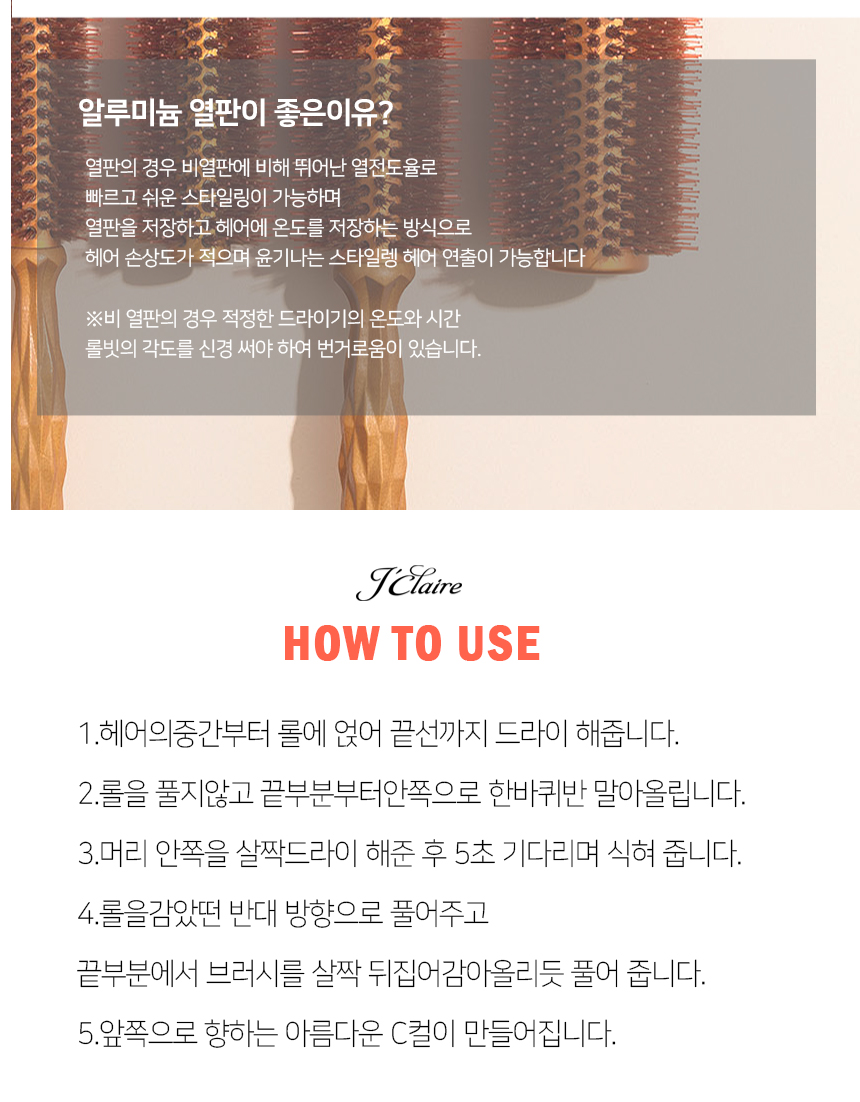 알루미늄 열판이 좋은이유?

열판의 경우 비열판에 비해 뛰어난 열전도율로
빠르고 쉬운 스타일링이 가능하며
열판을 저장하고 헤어에 온도를 저장하는 방식으로
헤어 손상도가 적으며 윤기나는 스타일렝 헤어 연출이 가능합니다

※비 열판의 경우 적정한 드라이기의 온도와 시간
롤빗의 각도를 신경 써야 하여 번거로움이 있습니다.

J'Claire

HOW TO USE

1.헤어의중간부터 롤에 얹어 끝선까지 드라이 해줍니다.

2.롤을 풀지않고 끝부분부터안쪽으로 한바퀴반 말아올립니다.

3.머리 안쪽을 살짝드라이 해준 후 5초 기다리며 식혀 줍니다.

4.롤을감았떤 반대 방향으로 풀어주고

끝부분에서 브러시를 살짝 뒤집어감아올리듯 풀어 줍니다.

5.앞쪽으로 향하는 아름다운 C컬이 만들어집니다.