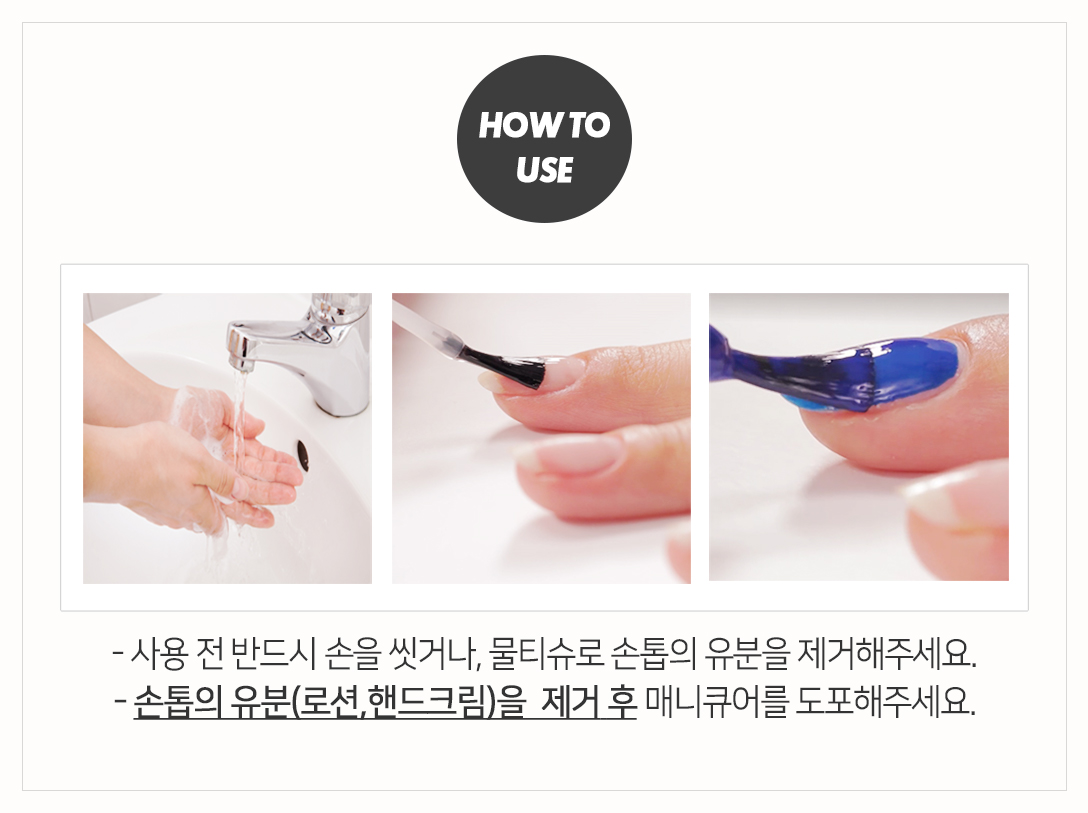 HOW TO USE

- 사용 전 반드시 손을 씻거나, 물티슈로 손톱의 유분을 제거해주세요.
- 손톱의 유분(로션,핸드크림)을 제거 후 매니큐어를 도포해주세요.