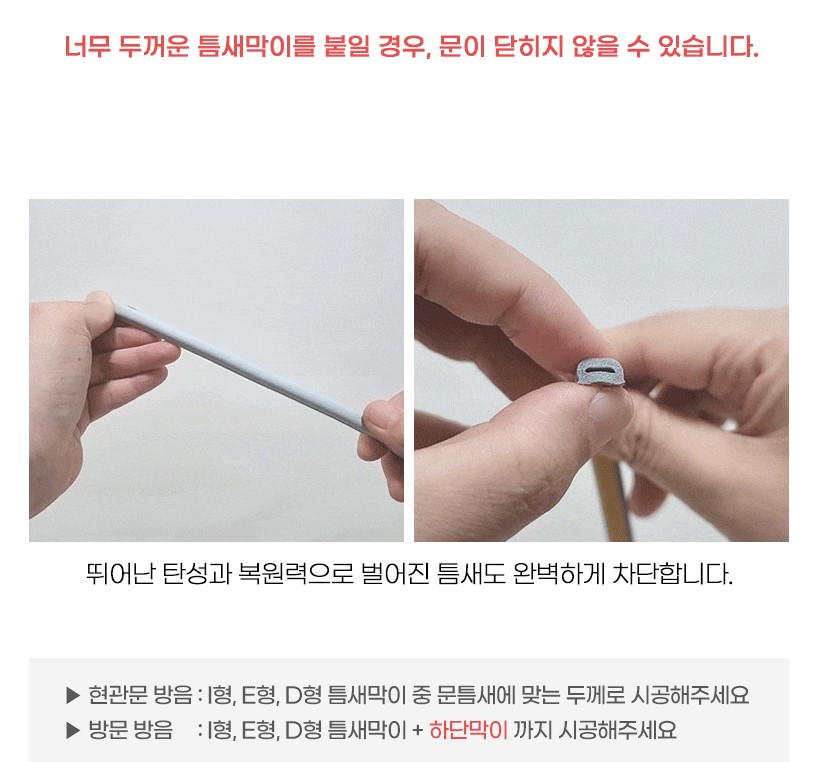 너무 두꺼운 틈새막이를 붙일 경우, 문이 닫히지 않을 수 있습니다.

뛰어난 탄성과 복원력으로 벌어진 틈새도 완벽하게 차단합니다.

▶ 현관문 방음 : I형, E형, D형 틈새막이 중 문틈새에 맞는 두께로 시공해주세요
▶ 방문 방음 : I형, E형, D형 틈새막이 + 하단막이 까지 시공해주세요