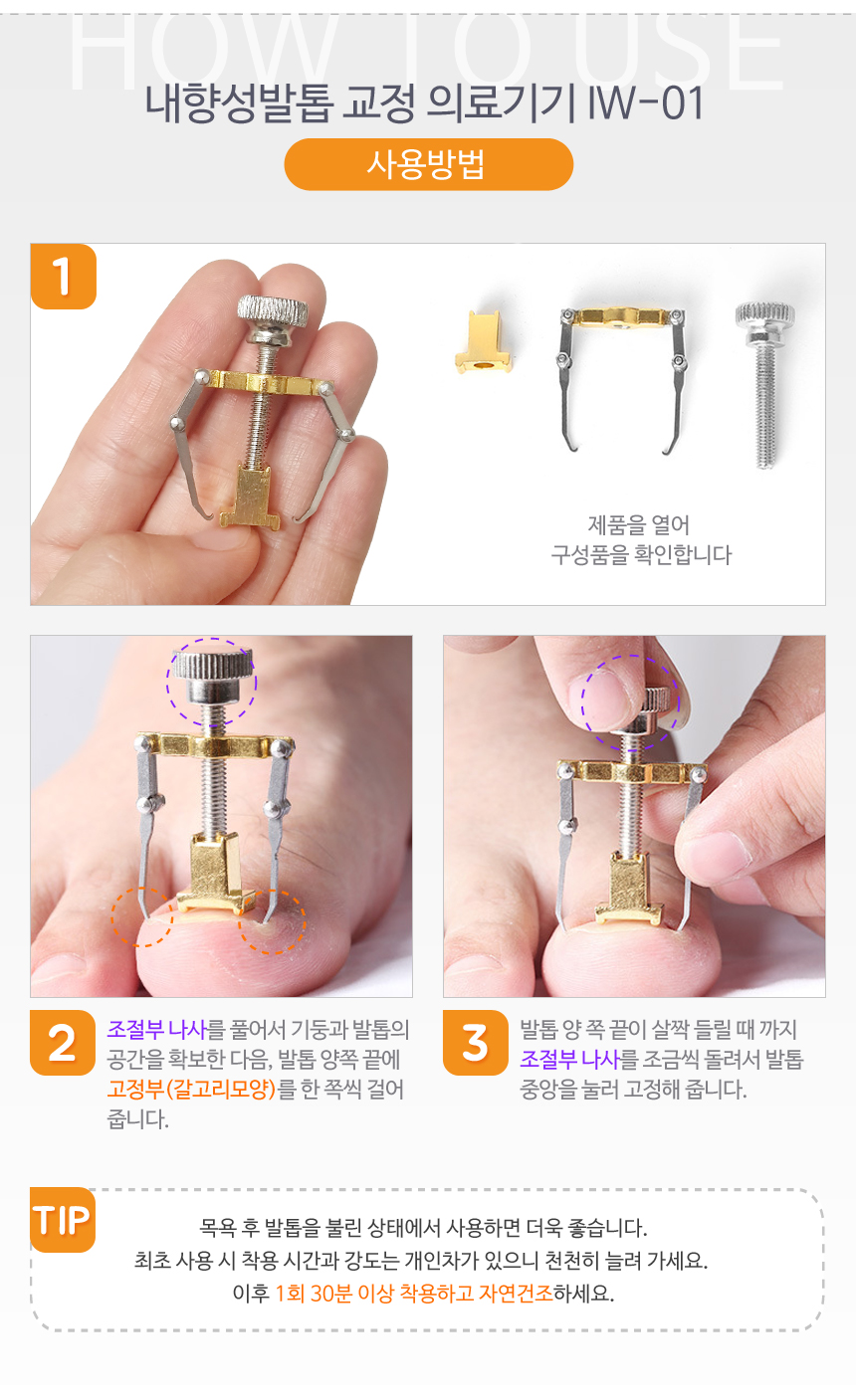 HOW TO USE
내향성발톱 교정 의료기기 IW-01
사용방법

1
제품을 열어
구성품을 확인합니다

2
조절부 나사를 풀어서 기둥과 발톱의 공간을 확보한 다음, 발톱 양쪽 끝에 고정부(갈고리모양)를 한 쪽씩 걸어 줍니다.

3
발톱 양 쪽 끝이 살짝 들릴 때 까지 조절부 나사를 조금씩 돌려서 발톱 중앙을 눌러 고정해 줍니다.

TIP
목욕 후 발톱을 불린 상태에서 사용하면 더욱 좋습니다.
최초 사용 시 착용 시간과 강도는 개인차가 있으니 천천히 늘려 가세요.
이후 1회 30분 이상 착용하고 자연건조하세요.