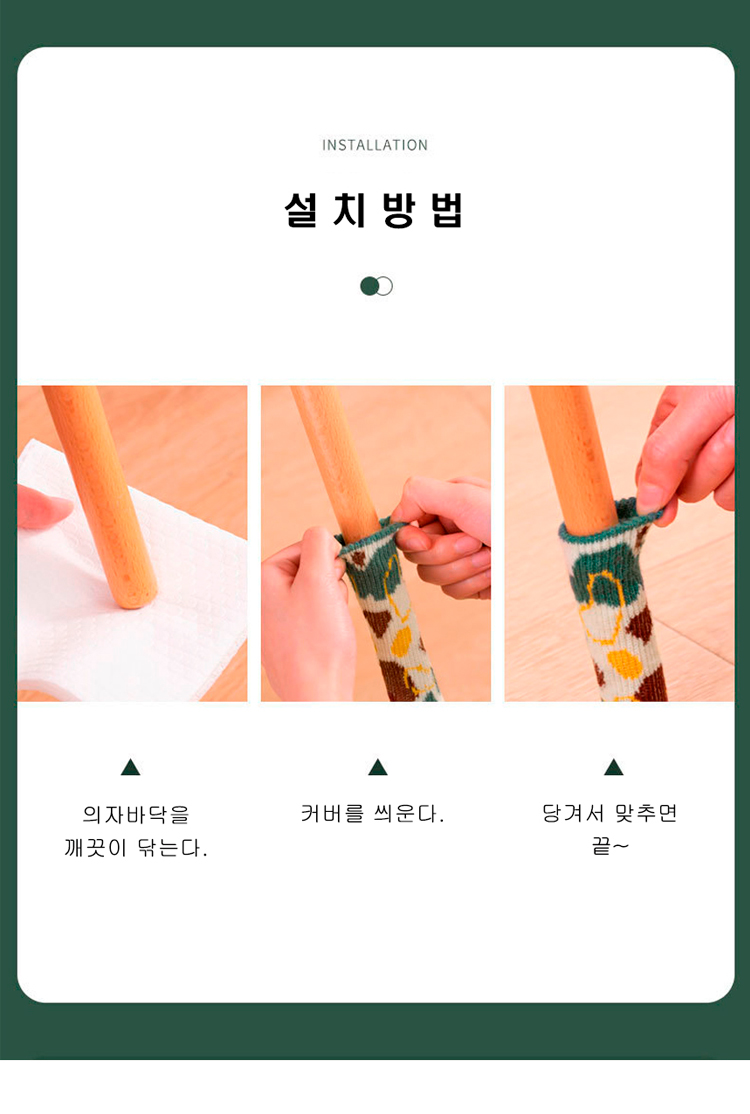 INSTALLATION

설치방법

▲

의자바닥을
깨끗이 닦는다.

▲

커버를 씌운다.

▲

당겨서 맞추면
끝~