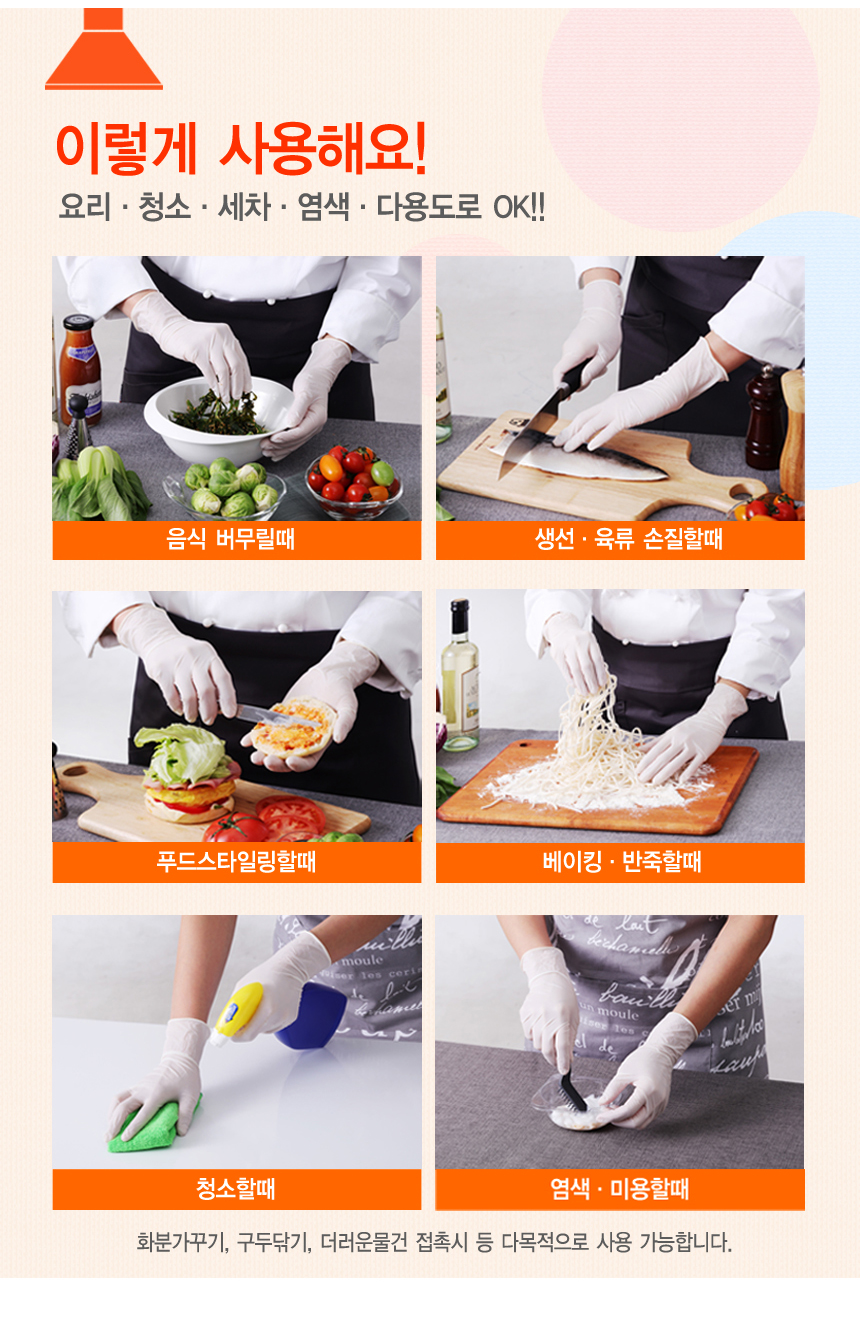 이렇게 사용해요!

요리 · 청소 · 세차 · 염색 · 다용도로 OK!!

음식 버무릴때

생선 · 육류 손질할때

푸드스타일링할때

베이킹 · 반죽할때

청소할때

염색 · 미용할때

화분가꾸기, 구두닦기, 더러운물건 접촉시 등 다목적으로 사용 가능합니다.