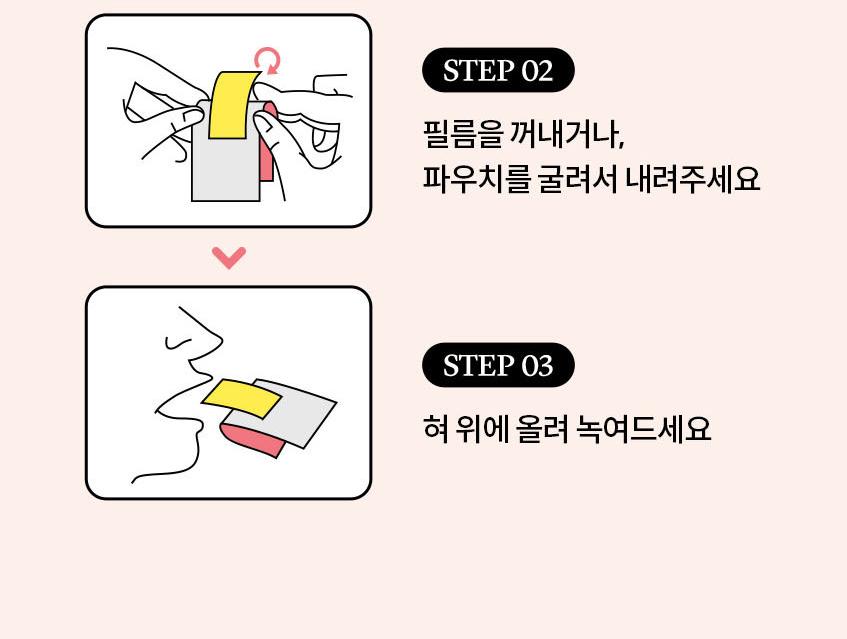 STEP 02

필름을 꺼내거나,
파우치를 굴려서 내려주세요

STEP 03

혀 위에 올려 녹여드세요