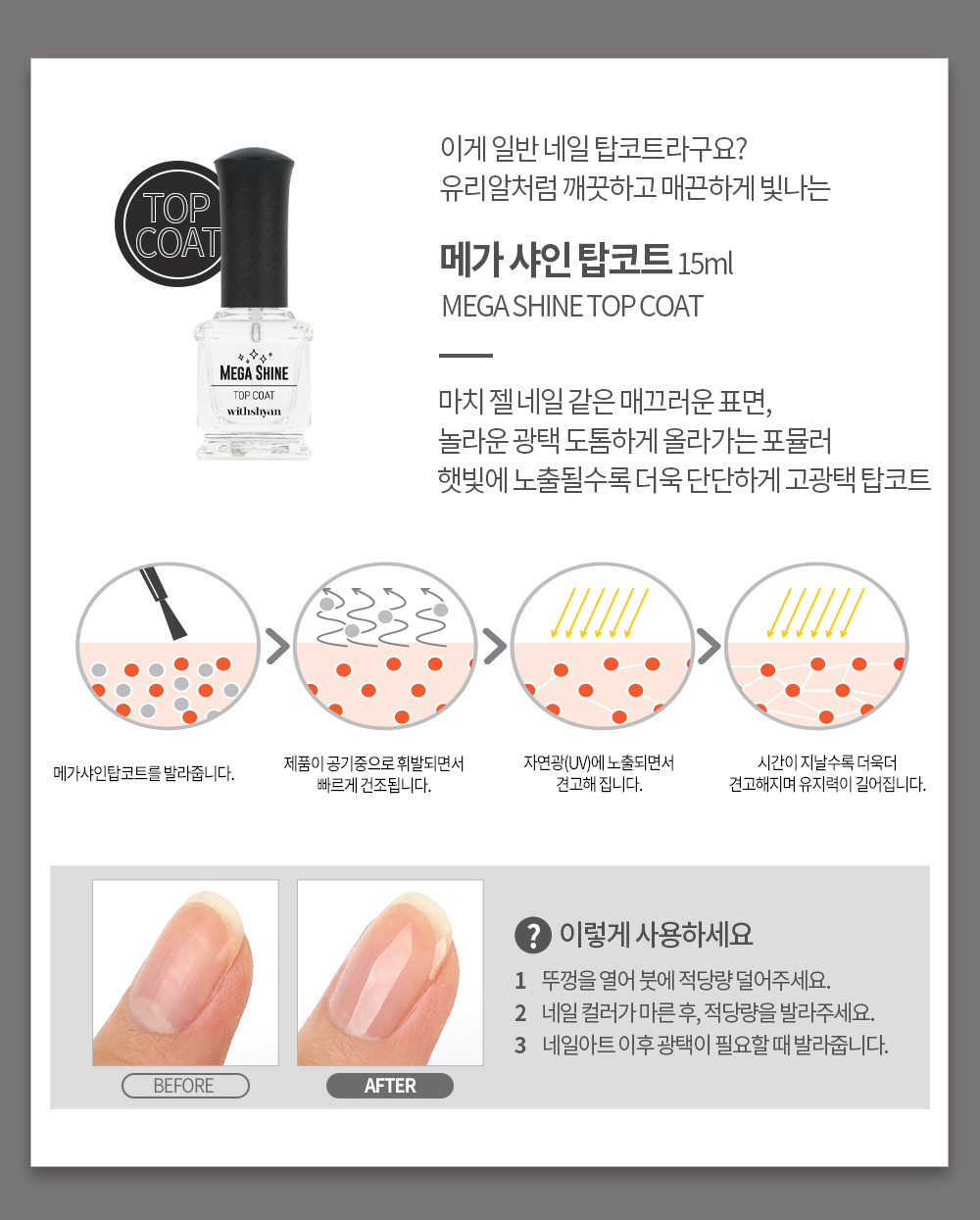 TOP COAT

MEGA SHINE
TOP COAT
withshyan

이게 일반 네일 탑코트라구요?
유리알처럼 깨끗하고 매끈하게 빛나는

메가 샤인 탑코트 15ml
MEGA SHINE TOP COAT

마치 젤 네일 같은 매끄러운 표면,
놀라운 광택 도톰하게 올라가는 포뮬러
햇빛에 노출될수록 더욱 단단하게 고광택 탑코트

메가샤인탑코트를 발라줍니다.

제품이 공기중으로 휘발되면서
빠르게 건조됩니다.

자연광(UV)에 노출되면서
견고해 집니다.

시간이 지날수록 더욱더
견고해지며 유지력이 길어집니다.

BEFORE

AFTER

? 이렇게 사용하세요

1 뚜껑을 열어 붓에 적당량 덜어주세요.
2 네일 컬러가 마른 후, 적당량을 발라주세요.
3 네일아트 이후 광택이 필요할 때 발라줍니다.